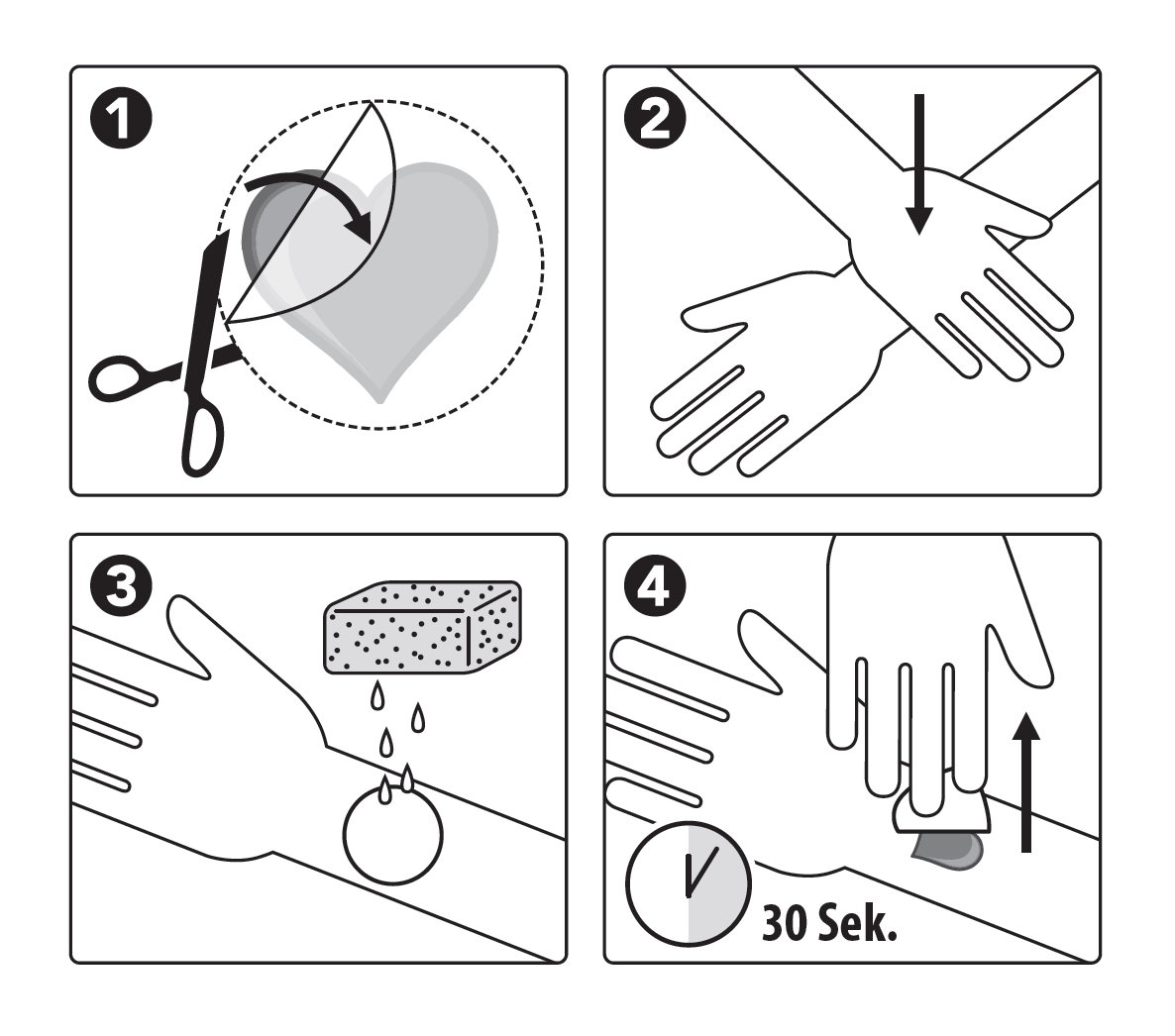 1

2

3

4

30 Sek.